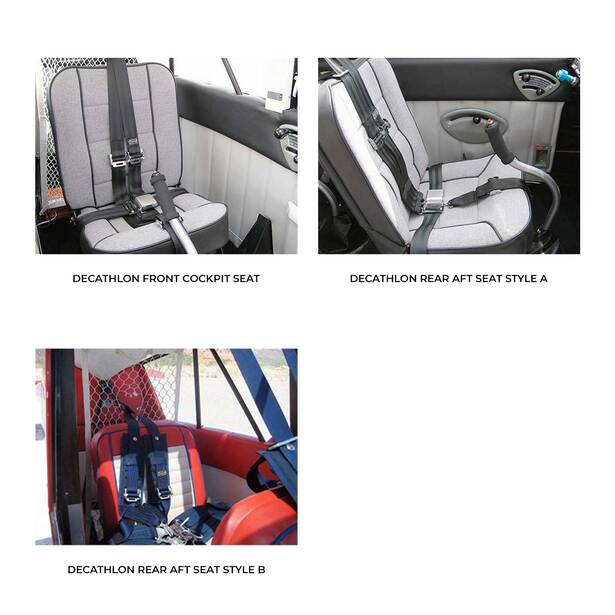 DECATHLON FRONT COCKPIT SEAT

DECATHLON REAR AFT SEAT STYLE A

DECATHLON REAR AFT SEAT STYLE B